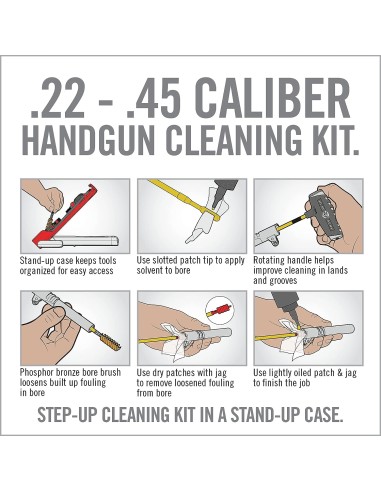 .22 - .45 CALIBER
HANDGUN CLEANING KIT.

Stand-up case keeps tools organized for easy access

Use slotted patch tip to apply solvent to bore

Rotating handle helps improve cleaning in lands and grooves

Phosphor bronze bore brush loosens built up fouling in bore

Use dry patches with jag to remove loosened fouling from bore

Use lightly oiled patch & jag to finish the job

STEP-UP CLEANING KIT IN A STAND-UP CASE.