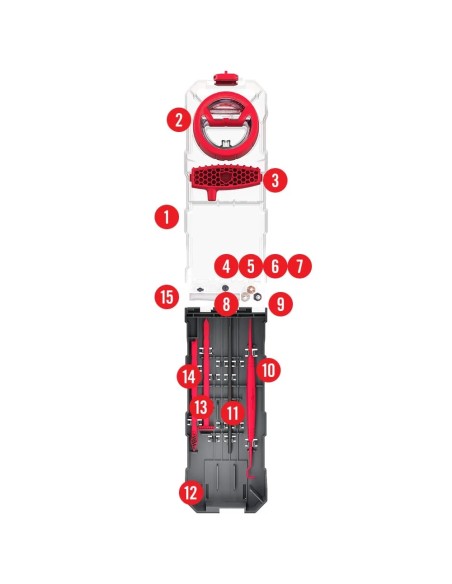 2
3
1
4 5 6 7
15
8
9
14
10
13
11
12