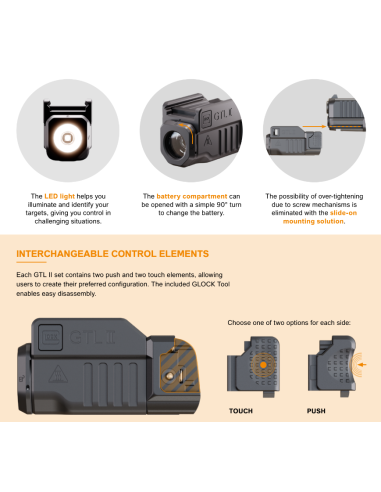 GTL II

The LED light helps you illuminate and identify your targets, giving you control in challenging situations.

The battery compartment can be opened with a simple 90° turn to change the battery.

The possibility of over-tightening due to screw mechanisms is eliminated with the slide-on mounting solution.

INTERCHANGEABLE CONTROL ELEMENTS

Each GTL II set contains two push and two touch elements, allowing users to create their preferred configuration. The included GLOCK Tool enables easy disassembly.

GTL II

Choose one of two options for each side:

TOUCH

PUSH