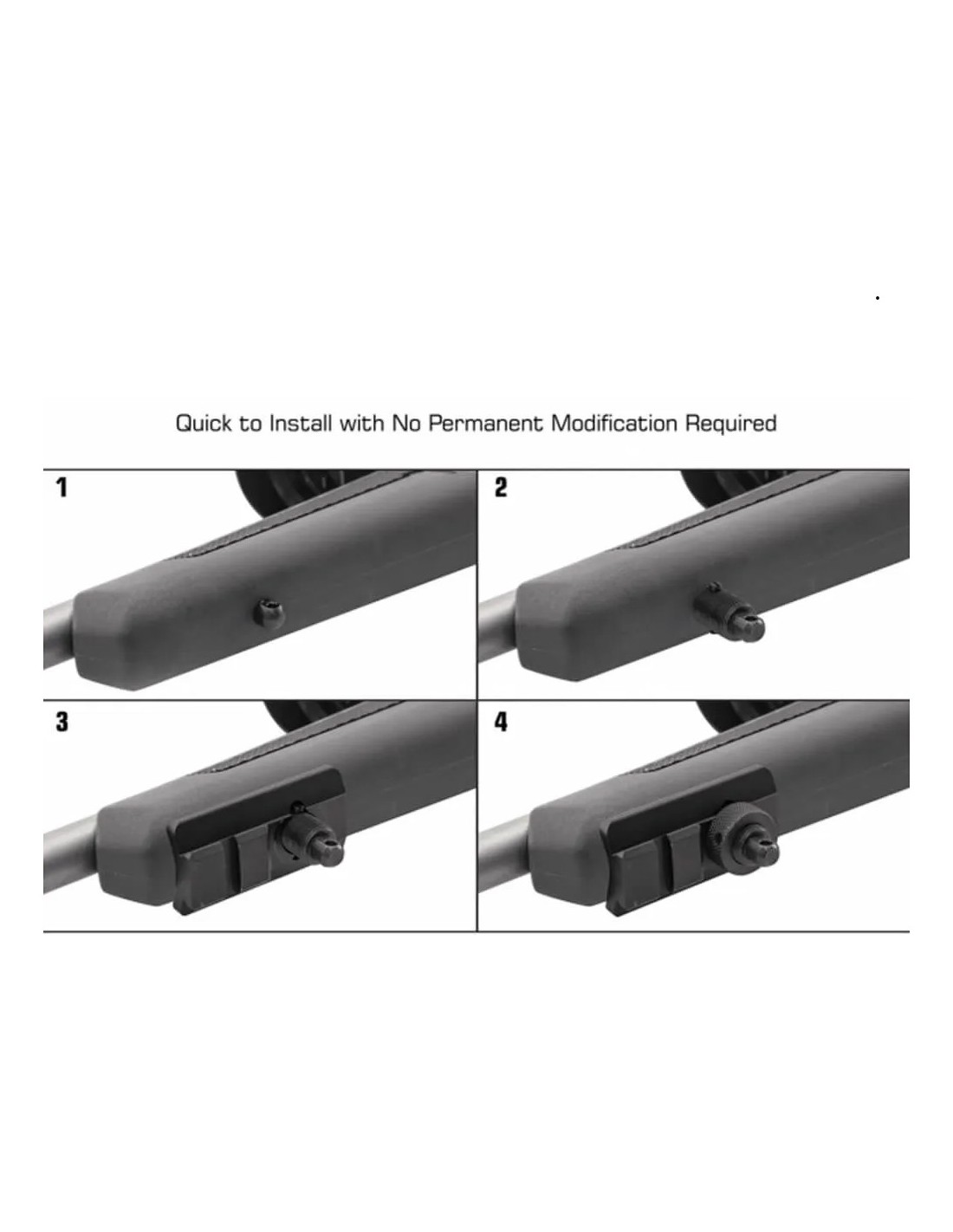 Quick to Install with No Permanent Modification Required

1

2

3

4