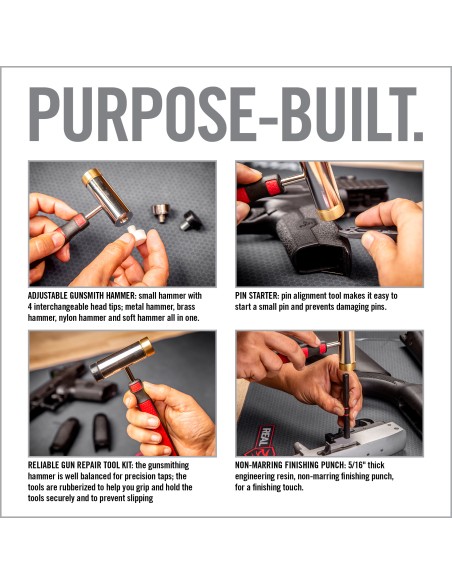 PURPOSE-BUILT.

ADJUSTABLE GUNSMITH HAMMER: small hammer with 4 interchangeable head tips; metal hammer, brass hammer, nylon hammer and soft hammer all in one.

PIN STARTER: pin alignment tool makes it easy to start a small pin and prevents damaging pins.

RELIABLE GUN REPAIR TOOL KIT: the gunsmithing hammer is well balanced for precision taps; the tools are rubberized to help you grip and hold the tools securely and to prevent slipping

REAL

NON-MARRING FINISHING PUNCH: 5/16" thick engineering resin, non-marring finishing punch, for a finishing touch.